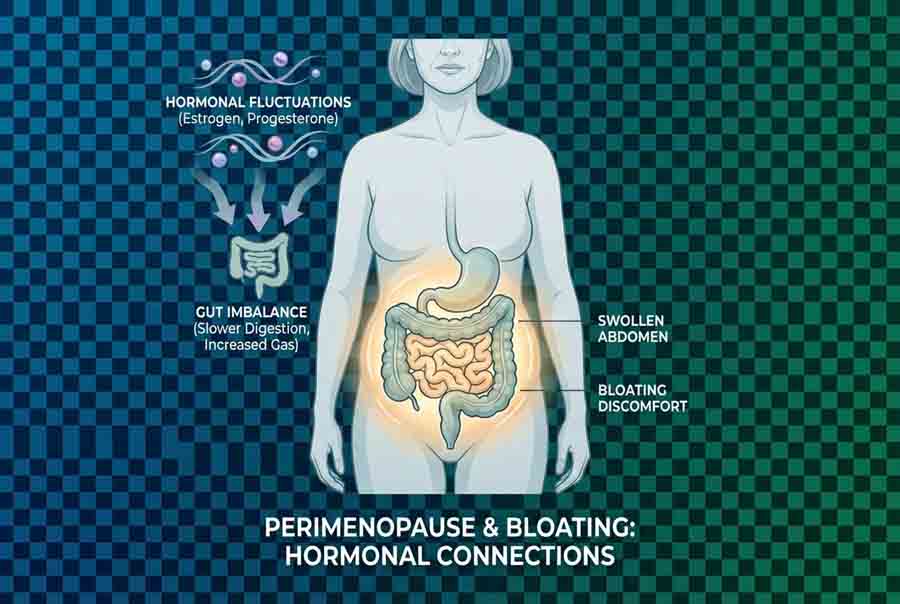 HORMONAL FLUCTUATIONS
(Estrogen, Progesterone)

GUT IMBALANCE
(Slower Digestion, Increased Gas)

SWOLLEN ABDOMEN

BLOATING DISCOMFORT

PERIMENOPAUSE & BLOATING:
HORMONAL CONNECTIONS